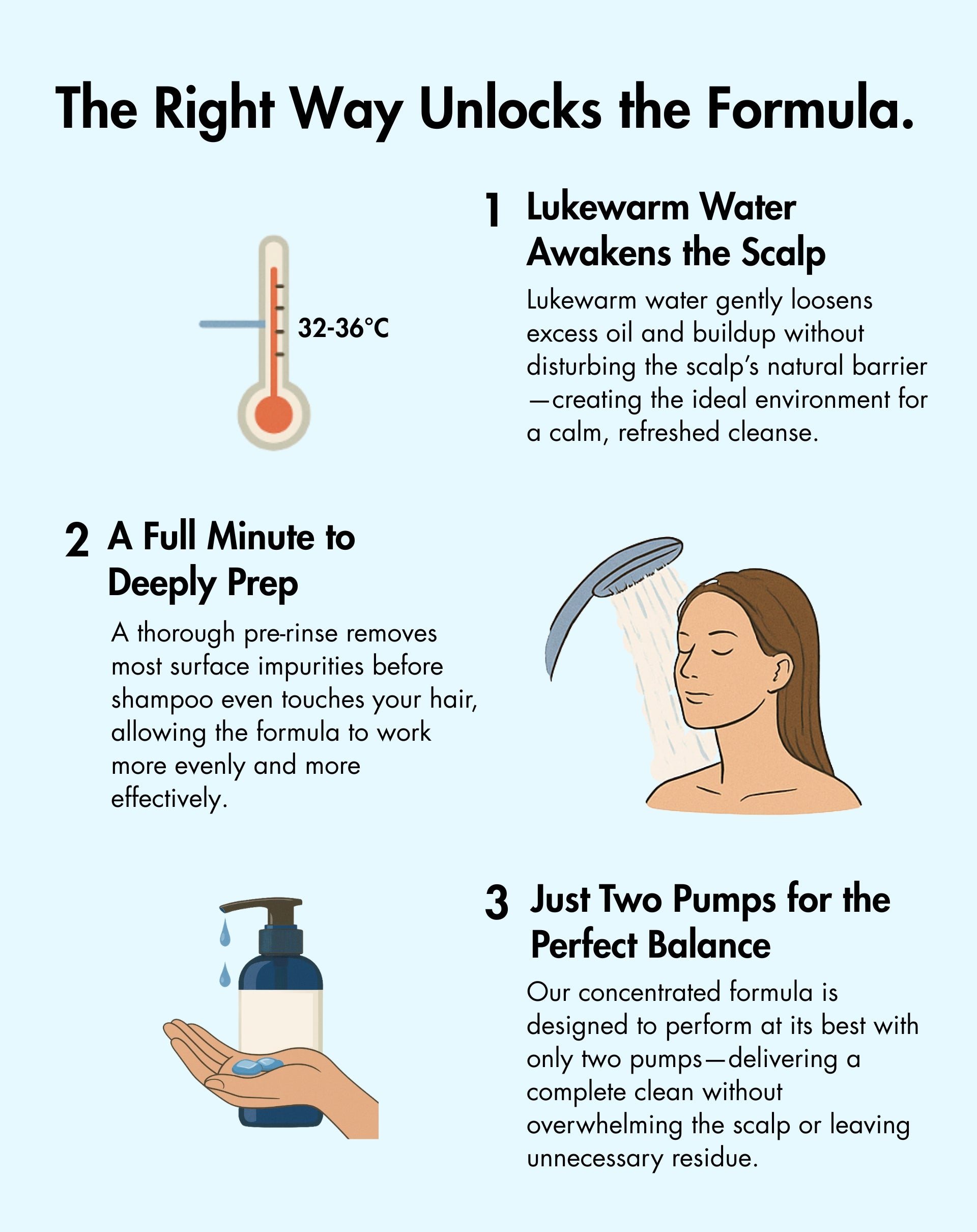 The Right Way Unlocks the Formula.

32-36°C

1 Lukewarm Water Awakens the Scalp

Lukewarm water gently loosens excess oil and buildup without disturbing the scalp's natural barrier —creating the ideal environment for a calm, refreshed cleanse.

2 A Full Minute to Deeply Prep

A thorough pre-rinse removes most surface impurities before shampoo even touches your hair, allowing the formula to work more evenly and more effectively.

3 Just Two Pumps for the Perfect Balance

Our concentrated formula is designed to perform at its best with only two pumps—delivering a complete clean without overwhelming the scalp or leaving unnecessary residue.